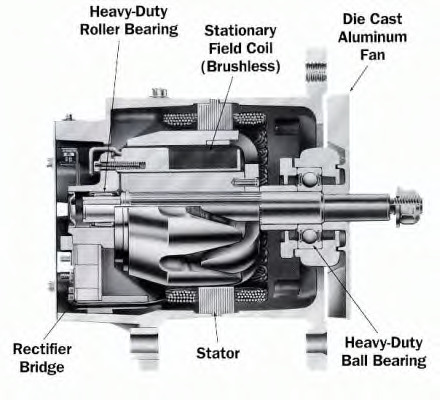 Heavy-Duty Roller Bearing

Stationary Field Coil (Brushless)

Die Cast Aluminum Fan

Rectifier Bridge

Stator

Heavy-Duty Ball Bearing